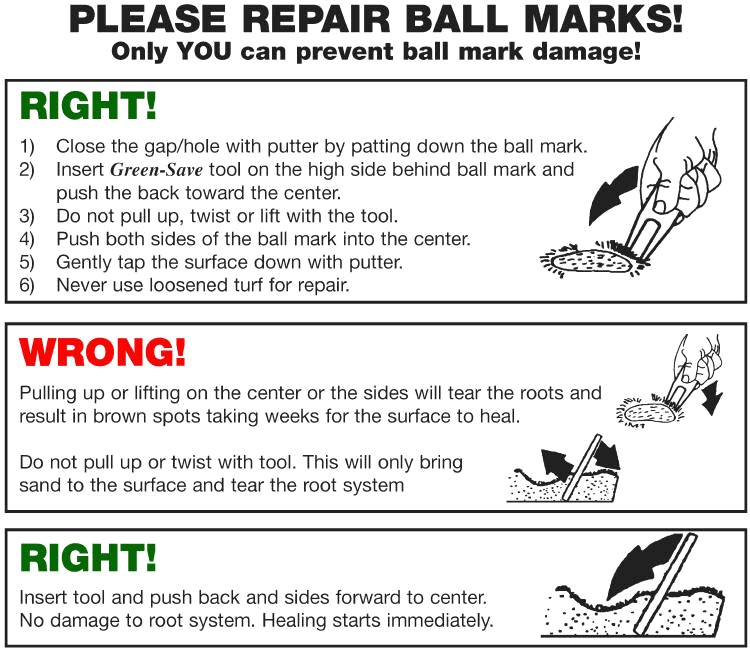 PLEASE REPAIR BALL MARKS!
Only YOU can prevent ball mark damage!

RIGHT!

1) Close the gap/hole with putter by patting down the ball mark.
2) Insert Green-Save tool on the high side behind ball mark and push the back toward the center.
3) Do not pull up, twist or lift with the tool.
4) Push both sides of the ball mark into the center.
5) Gently tap the surface down with putter.
6) Never use loosened turf for repair.

WRONG!

Pulling up or lifting on the center or the sides will tear the roots and result in brown spots taking weeks for the surface to heal.

Do not pull up or twist with tool. This will only bring sand to the surface and tear the root system

RIGHT!

Insert tool and push back and sides forward to center. No damage to root system. Healing starts immediately.